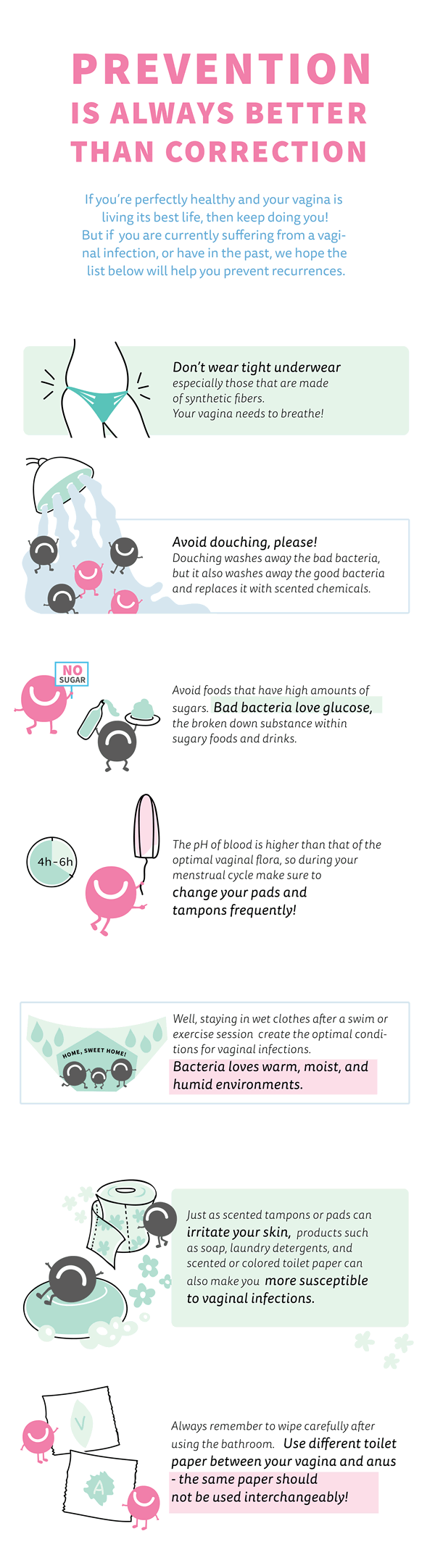 PREVENTION
IS ALWAYS BETTER
THAN CORRECTION

If you're perfectly healthy and your vagina is living its best life, then keep doing you! But if you are currently suffering from a vaginal infection, or have in the past, we hope the list below will help you prevent recurrences.

Don't wear tight underwear
especially those that are made of synthetic fibers.
Your vagina needs to breathe!

Avoid douching, please!
Douching washes away the bad bacteria, but it also washes away the good bacteria and replaces it with scented chemicals.

NO SUGAR

Avoid foods that have high amounts of sugars. Bad bacteria love glucose, the broken down substance within sugary foods and drinks.

4h-6h

The pH of blood is higher than that of the optimal vaginal flora, so during your menstrual cycle make sure to change your pads and tampons frequently!

HOME, SWEET HOME!

Well, staying in wet clothes after a swim or exercise session create the optimal conditions for vaginal infections.
Bacteria loves warm, moist, and humid environments.

Just as scented tampons or pads can irritate your skin, products such as soap, laundry detergents, and scented or colored toilet paper can also make you more susceptible to vaginal infections.

V

A

Always remember to wipe carefully after using the bathroom. Use different toilet paper between your vagina and anus - the same paper should not be used interchangeably!